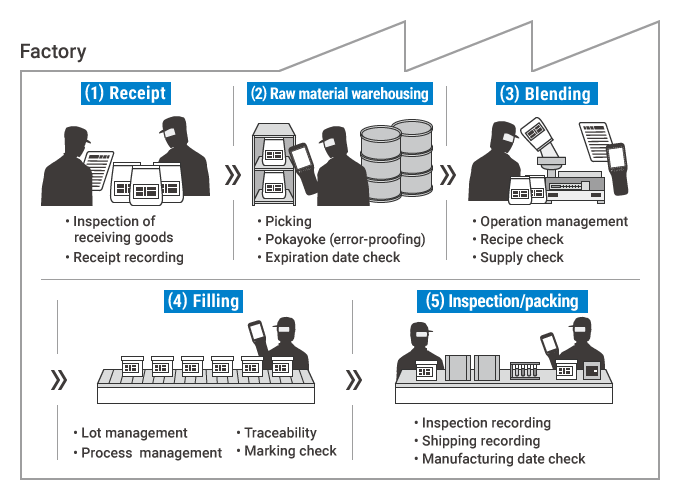 Factory

(1) Receipt

• Inspection of receiving goods
• Receipt recording

(2) Raw material warehousing

• Picking
• Pokayoke (error-proofing)
• Expiration date check

(3) Blending

• Operation management
• Recipe check
• Supply check

(4) Filling

• Lot management
• Process management
• Traceability
• Marking check

(5) Inspection/packing

• Inspection recording
• Shipping recording
• Manufacturing date check